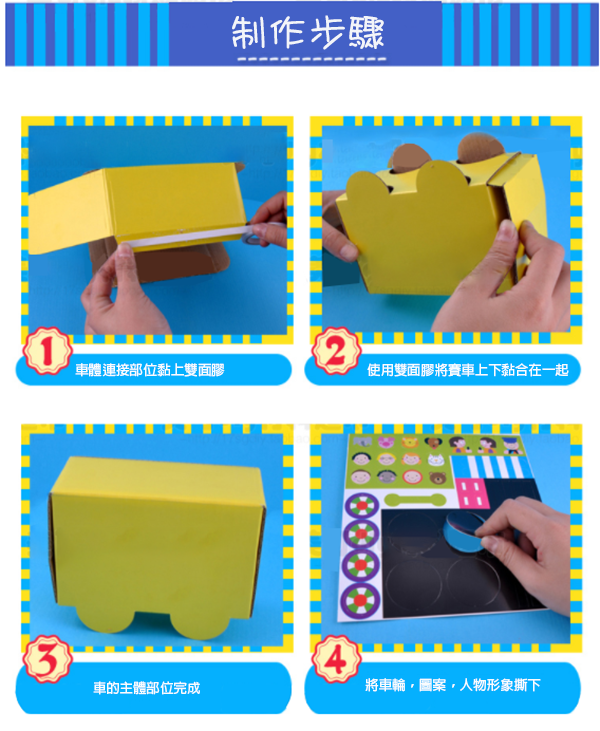 制作步驟

1
車體連接部位黏上雙面膠

2
使用雙面膠將賽車上下黏合在一起

3
車的主體部位完成

4
將車輪，圖案，人物形象撕下