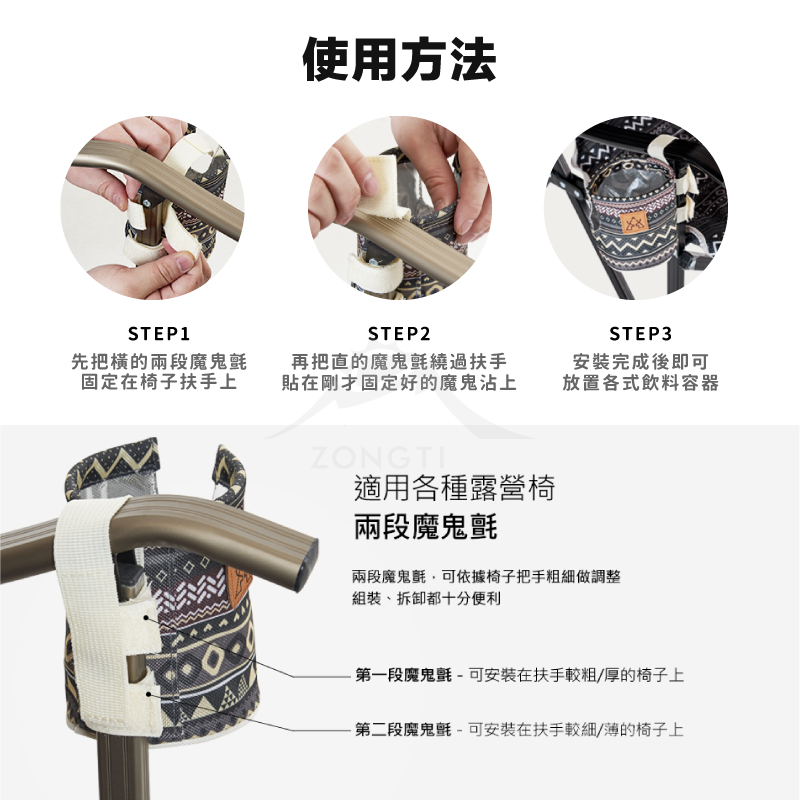 使用方法

STEP1
先把橫的兩段魔鬼氈
固定在椅子扶手上

STEP2
再把直的魔鬼氈繞過扶手
貼在剛才固定好的魔鬼沾上

STEP3
安裝完成後即可
放置各式飲料容器

ZONGTI

適用各種露營椅
兩段魔鬼氈

兩段魔鬼氈，可依據椅子把手粗細做調整
組裝、拆卸都十分便利

第一段魔鬼氈 - 可安裝在扶手較粗/厚的椅子上

第二段魔鬼氈 - 可安裝在扶手較細/薄的椅子上