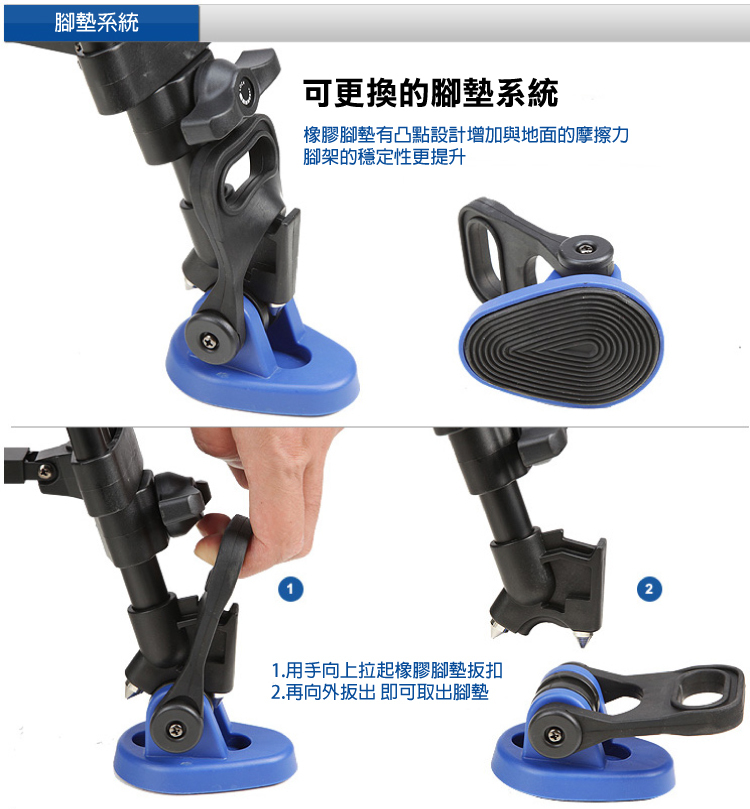 腳墊系統

可更換的腳墊系統

橡膠腳墊有凸點設計增加與地面的摩擦力
腳架的穩定性更提升

1

2

1.用手向上拉起橡膠腳墊扳扣
2.再向外扳出 即可取出腳墊