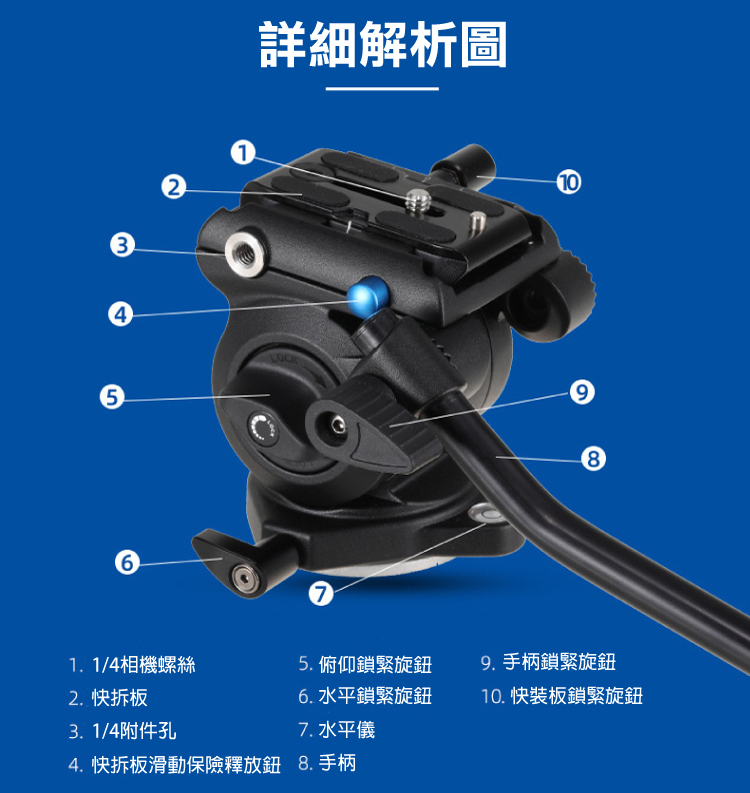 詳細解析圖

1
2
3
4
5
6
7
8
9
10

LOCK

1. 1/4相機螺絲
2. 快拆板
3. 1/4附件孔
4. 快拆板滑動保險釋放鈕

5. 俯仰鎖緊旋鈕
6. 水平鎖緊旋鈕
7. 水平儀
8. 手柄

9. 手柄鎖緊旋鈕
10. 快裝板鎖緊旋鈕