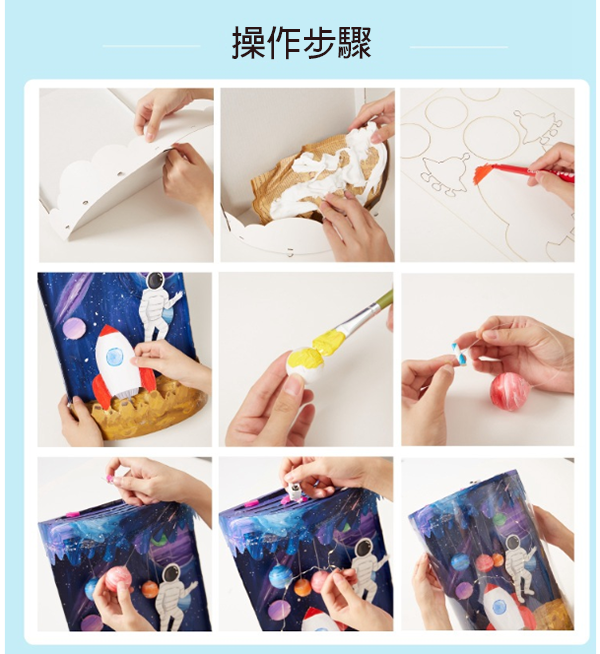 操作步驟