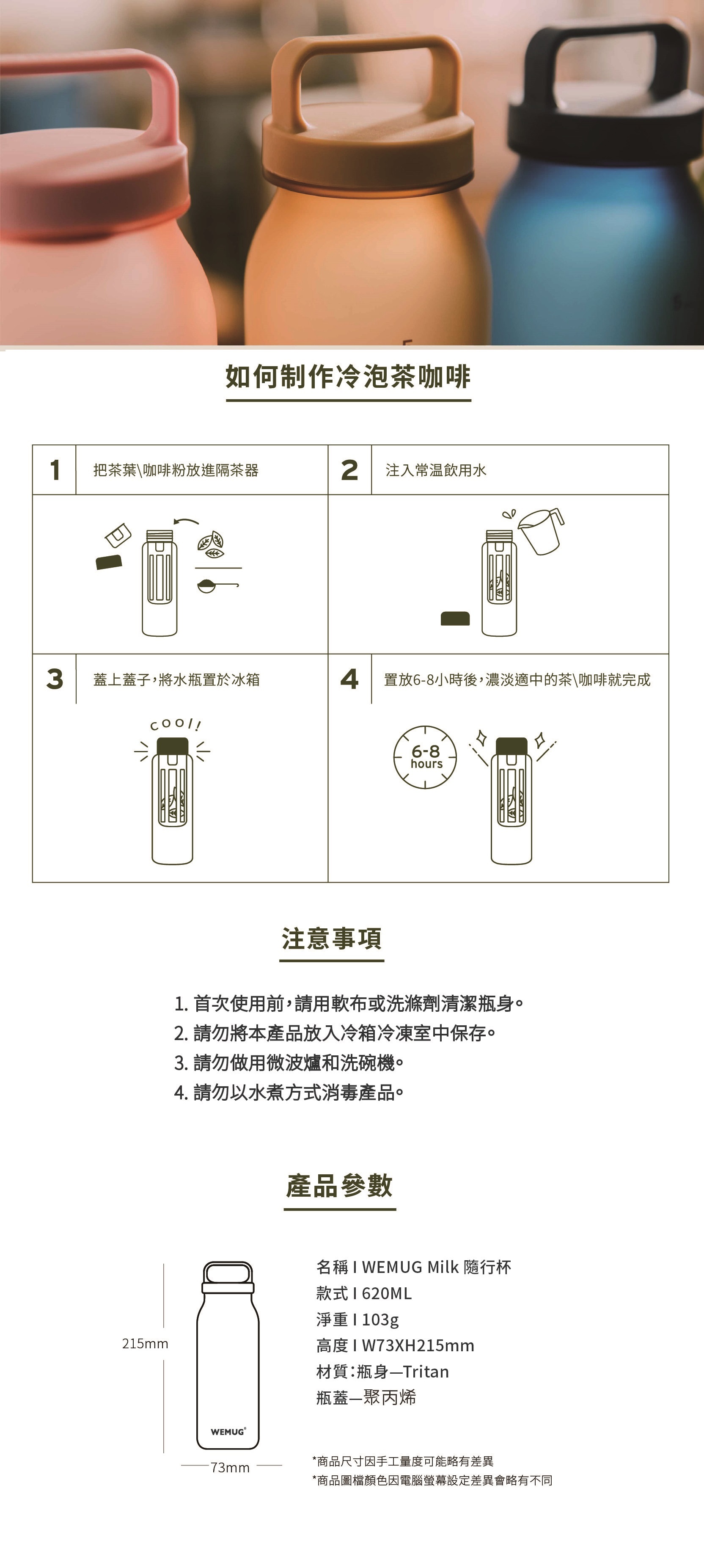 如何制作冷泡茶咖啡

1 把茶葉\咖啡粉放進隔茶器

2 注入常温飲用水

3 蓋上蓋子，將水瓶置於冰箱

cool!

4 置放6-8小時後，濃淡適中的茶\咖啡就完成

6-8 hours

注意事項

1. 首次使用前，請用軟布或洗滌劑清潔瓶身。
2. 請勿將本產品放入冷箱冷凍室中保存。
3. 請勿做用微波爐和洗碗機。
4. 請勿以水煮方式消毒產品。

產品參數

215mm

WEMUG

73mm

名稱 I WEMUG Milk 隨行杯
款式 I 620ML
淨重 I 103g
高度 I W73XH215mm
材質：瓶身—Tritan
瓶蓋—聚丙烯

*商品尺寸因手工量度可能略有差異
*商品圖檔顏色因電腦螢幕設定差異會略有不同