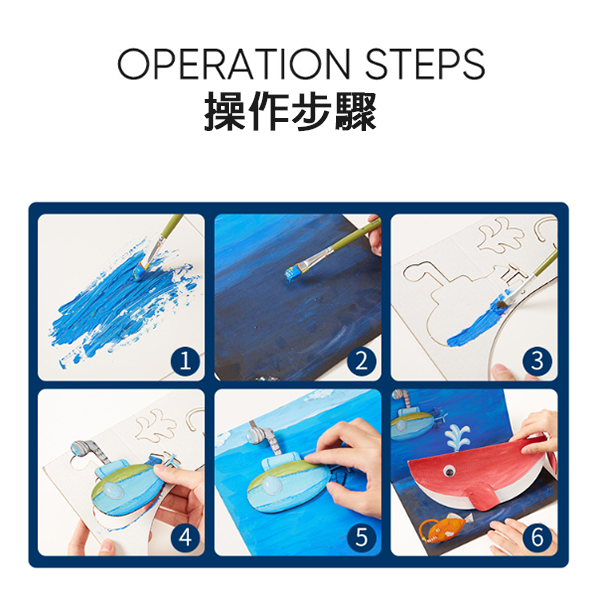 OPERATION STEPS
操作步驟

1
2
3
4
5
6