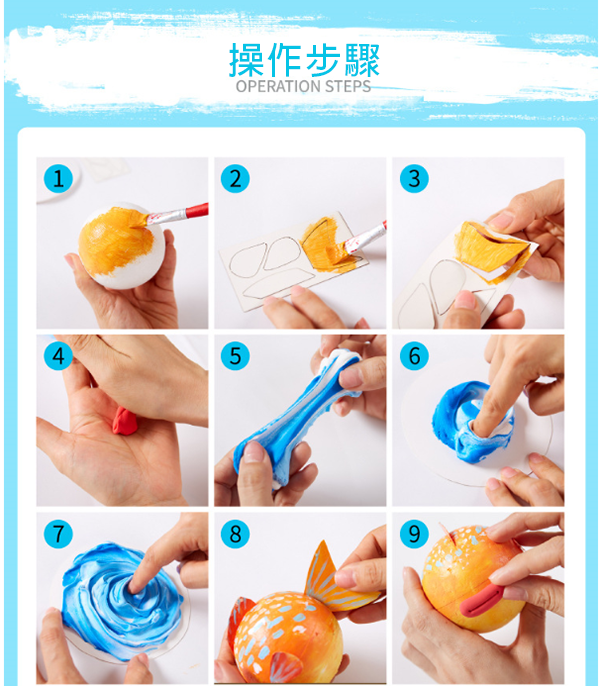 操作步驟
OPERATION STEPS

1

2

3

4

5

6

7

8

9