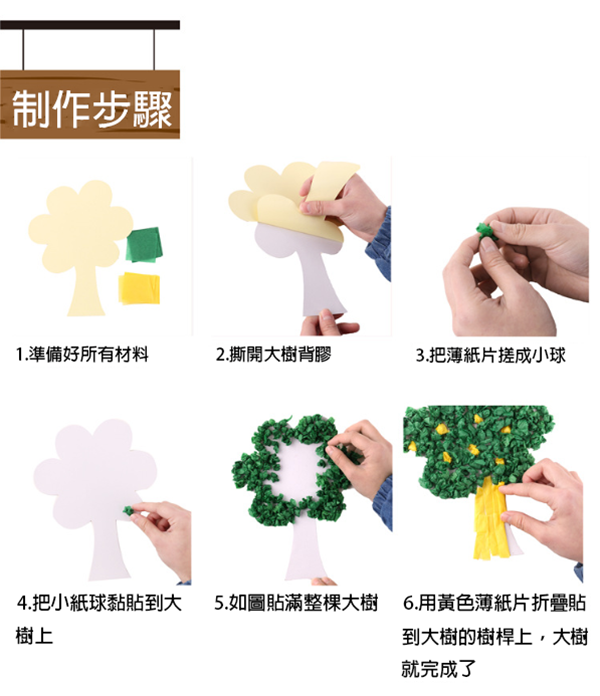 制作步驟

1.準備好所有材料

2.撕開大樹背膠

3.把薄紙片搓成小球

4.把小紙球黏貼到大樹上

5.如圖貼滿整棵大樹

6.用黃色薄紙片折疊貼到大樹的樹桿上，大樹就完成了