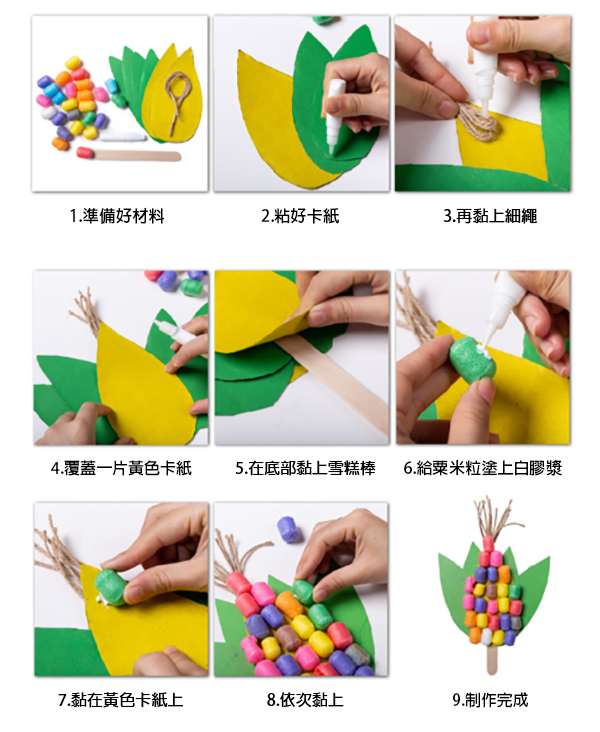 1.準備好材料

2.粘好卡紙

3.再黏上細繩

4.覆蓋一片黃色卡紙

5.在底部黏上雪糕棒

6.給粟米粒塗上白膠漿

7.黏在黃色卡紙上

8.依次黏上

9.制作完成