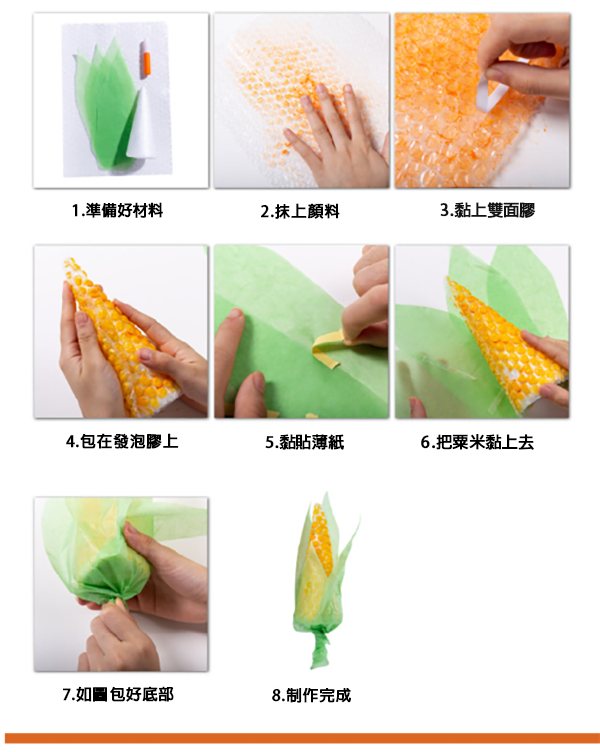 1.準備好材料

2.抹上顏料

3.黏上雙面膠

4.包在發泡膠上

5.黏貼薄紙

6.把粟米黏上去

7.如圖包好底部

8.制作完成