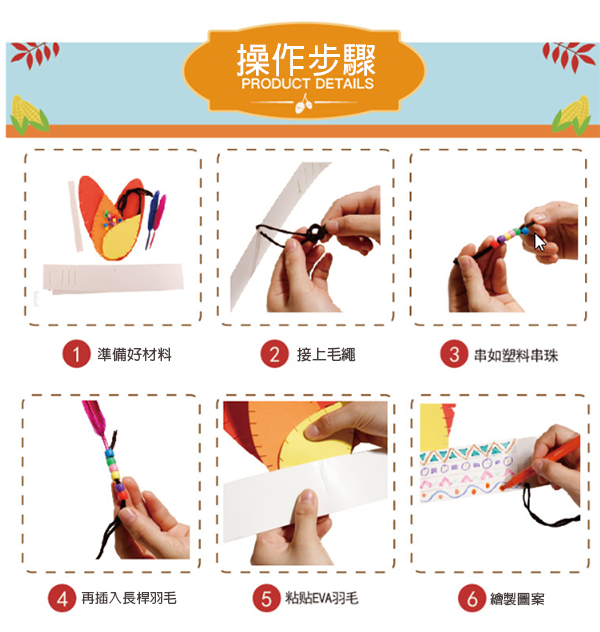 操作步驟
PRODUCT DETAILS

1 準備好材料

2 接上毛繩

3 串如塑料串珠

4 再插入長桿羽毛

5 粘貼EVA羽毛

6 繪製圖案