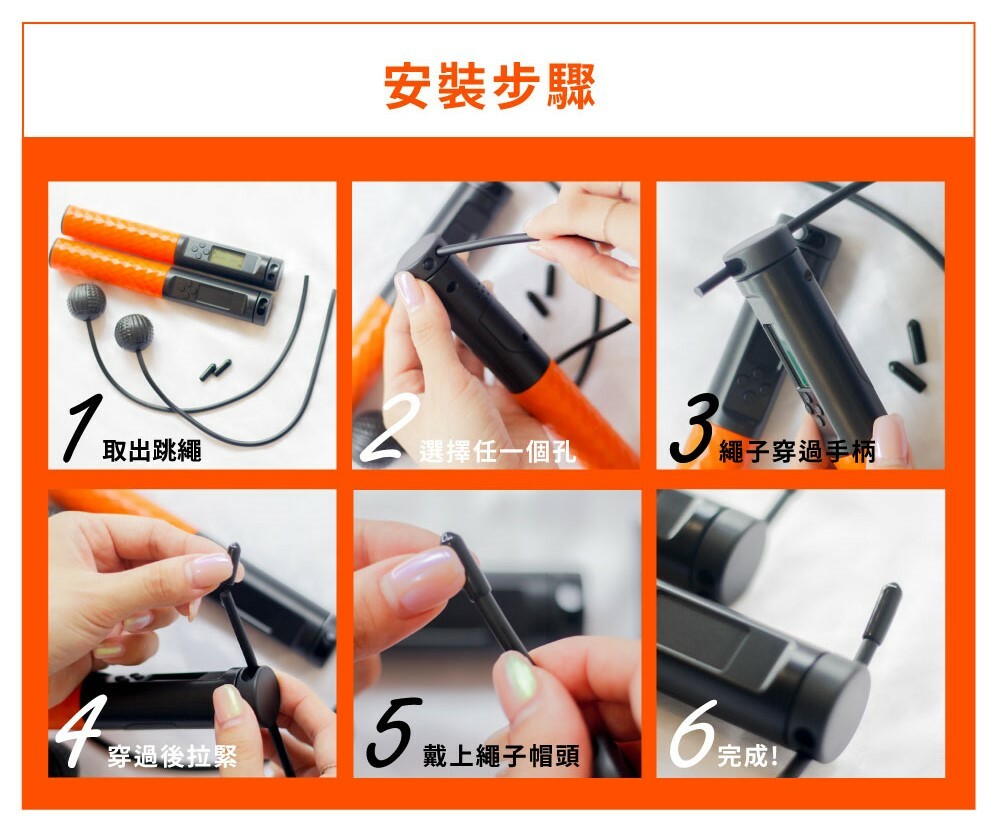 安裝步驟

1 取出跳繩

2 選擇任一個孔

3 繩子穿過手柄

4 穿過後拉緊

5 戴上繩子帽頭

6 完成!