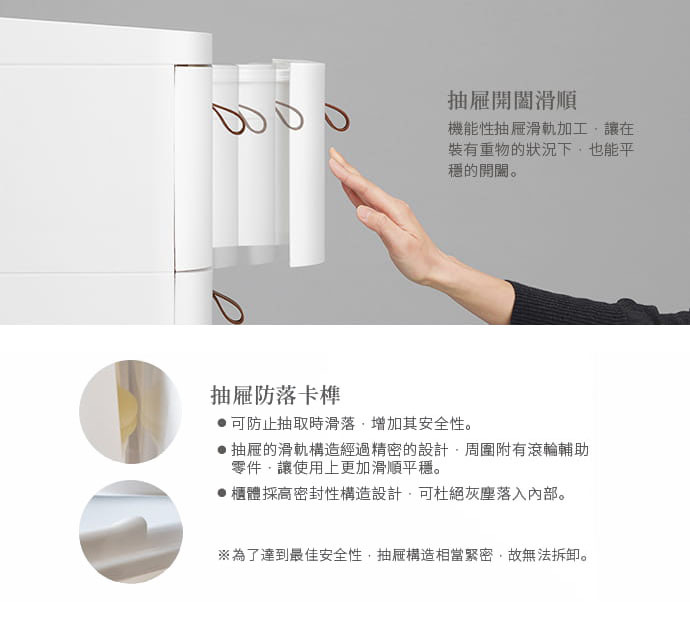 抽屜開闔滑順

機能性抽屜滑軌加工，讓在裝有重物的狀況下，也能平穩的開闔。

抽屜防落卡榫

● 可防止抽取時滑落，增加其安全性。

● 抽屜的滑軌構造經過精密的設計，周圍附有滾輪輔助零件，讓使用上更加滑順平穩。

● 櫃體採高密封性構造設計，可杜絕灰塵落入內部。

※為了達到最佳安全性，抽屜構造相當緊密，故無法拆卸。