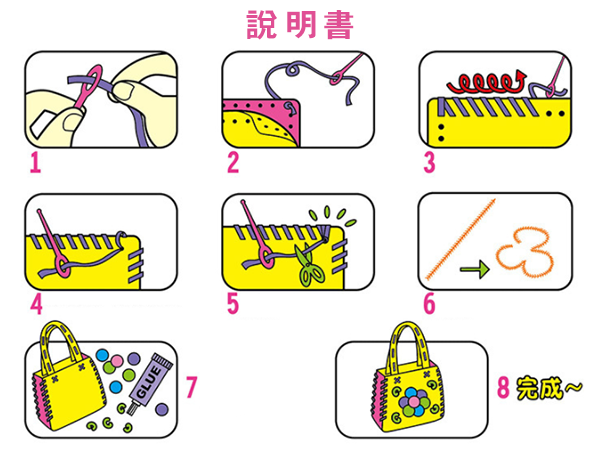 說明書

1

2

3

4

5

6

GLUE

7

8 完成~