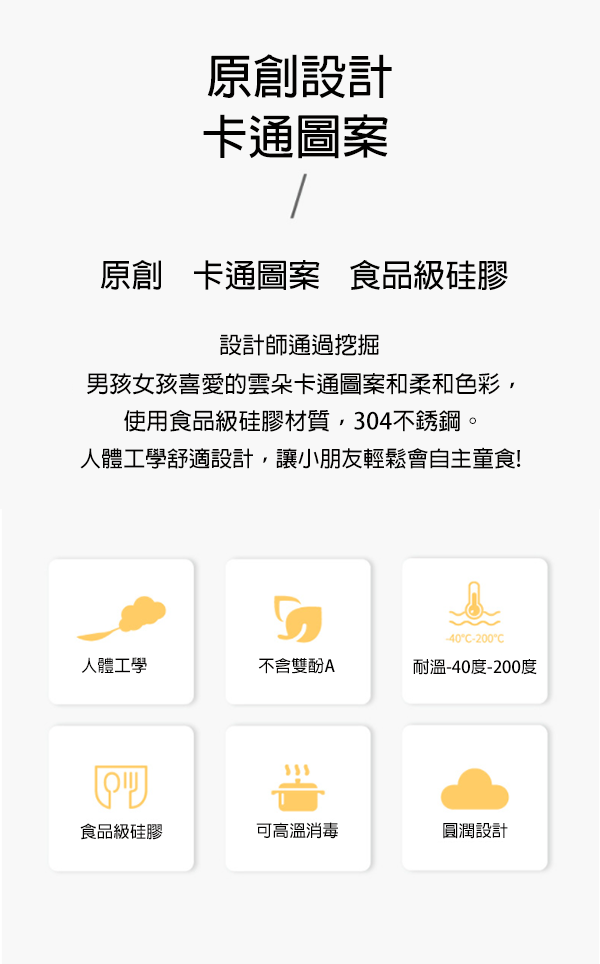 原創設計
卡通圖案

/

原創　卡通圖案　食品級硅膠

設計師通過挖掘
男孩女孩喜愛的雲朵卡通圖案和柔和色彩，
使用食品級硅膠材質，304不銹鋼。
人體工學舒適設計，讓小朋友輕鬆會自主童食!

人體工學

不含雙酚A

-40°C-200°C
耐溫-40度-200度

食品級硅膠

可高溫消毒

圓潤設計