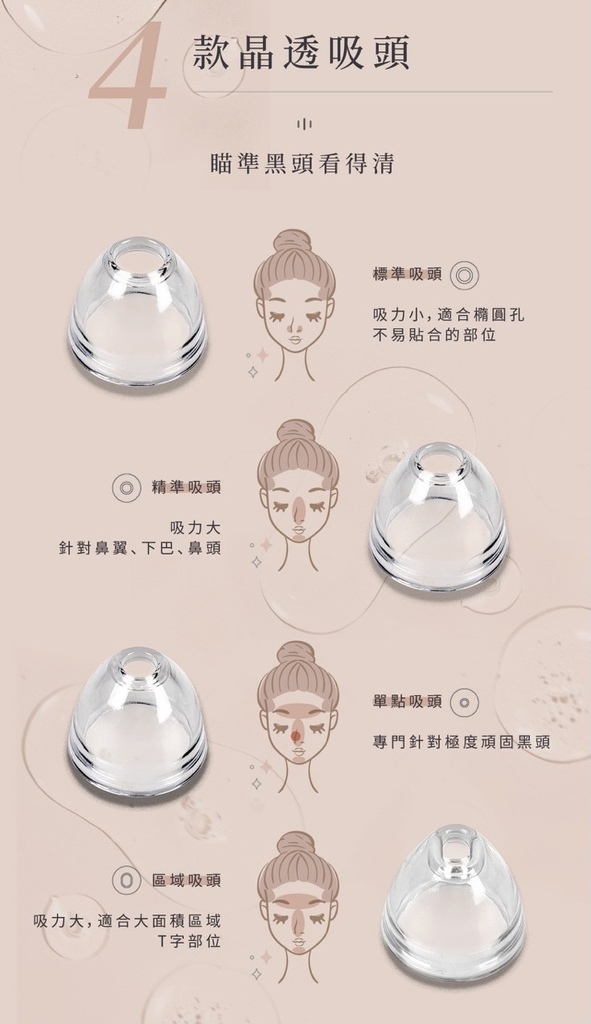 4 款晶透吸頭

瞄準黑頭看得清

標準吸頭

吸力小，適合橢圓孔
不易貼合的部位

精準吸頭

吸力大
針對鼻翼、下巴、鼻頭

單點吸頭

專門針對極度頑固黑頭

區域吸頭

吸力大，適合大面積區域
T字部位