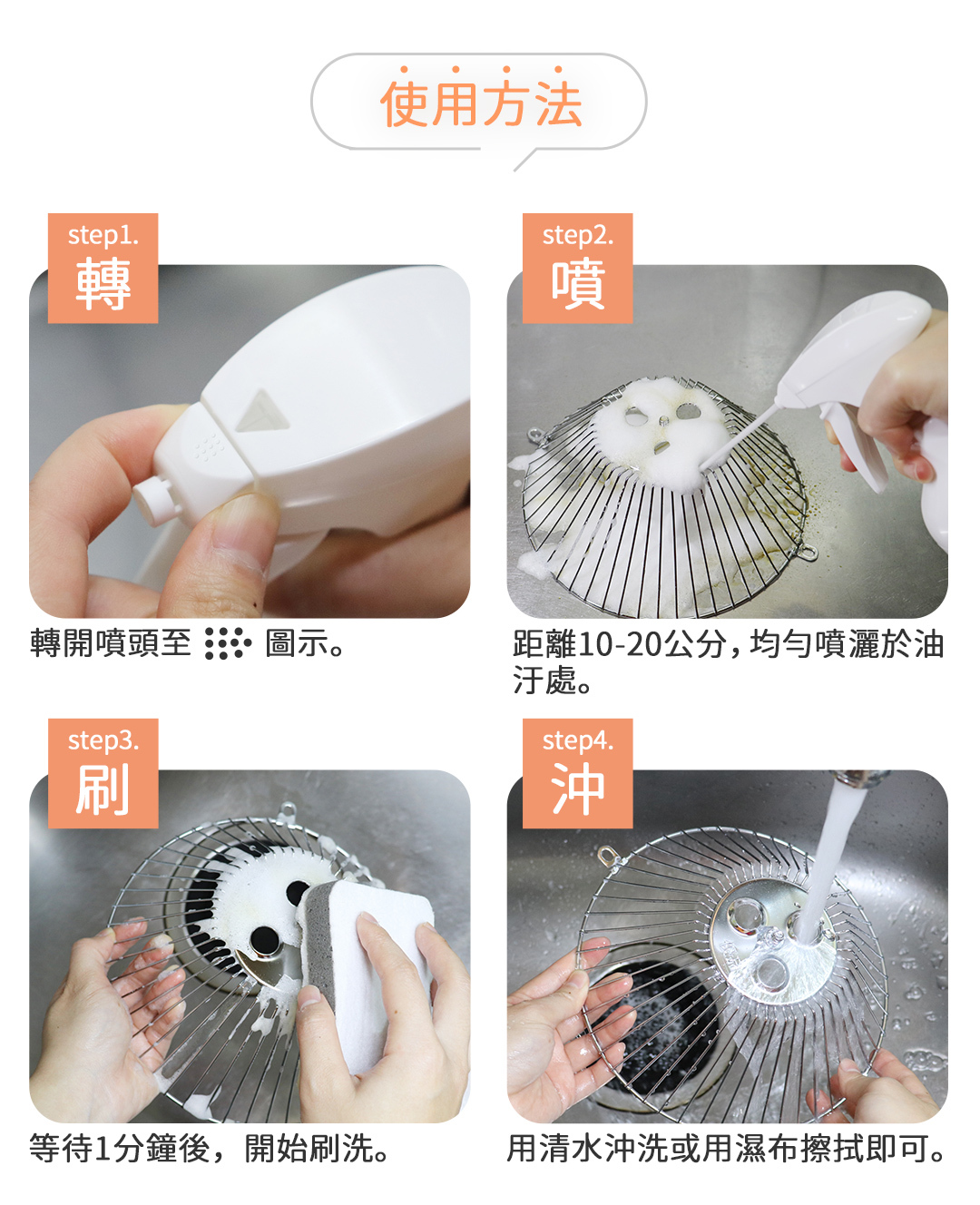 使用方法

step1.
轉

轉開噴頭至 圖示。

step2.
噴

距離10-20公分，均勻噴灑於油汙處。

step3.
刷

等待1分鐘後，開始刷洗。

step4.
沖

用清水沖洗或用濕布擦拭即可。