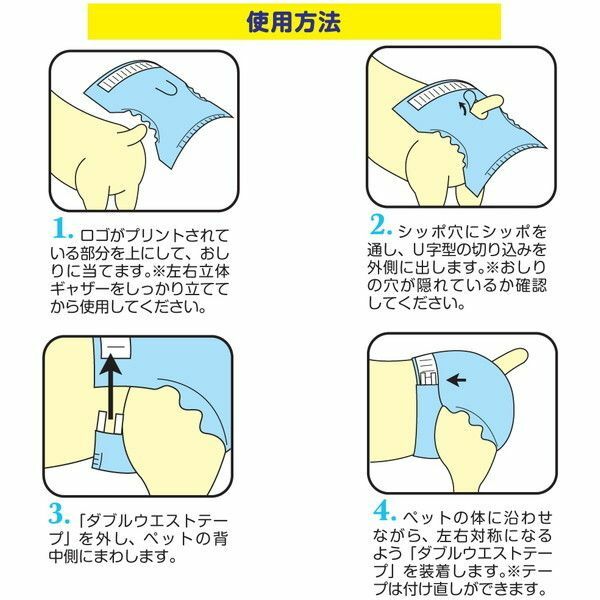 使用方法

1. ロゴがプリントされている部分を上にして、おしりに当てます。※左右立体ギャザーをしっかり立ててから使用してください。

2. シッポ穴にシッポを通し、U字型の切り込みを外側に出します。※おしりの穴が隠れているか確認してください。

3. 「ダブルウエストテープ」を外し、ペットの背中側にまわします。

4. ペットの体に沿わせながら、左右対称になるよう「ダブルウエストテープ」を装着します。※テープは付け直しができます。