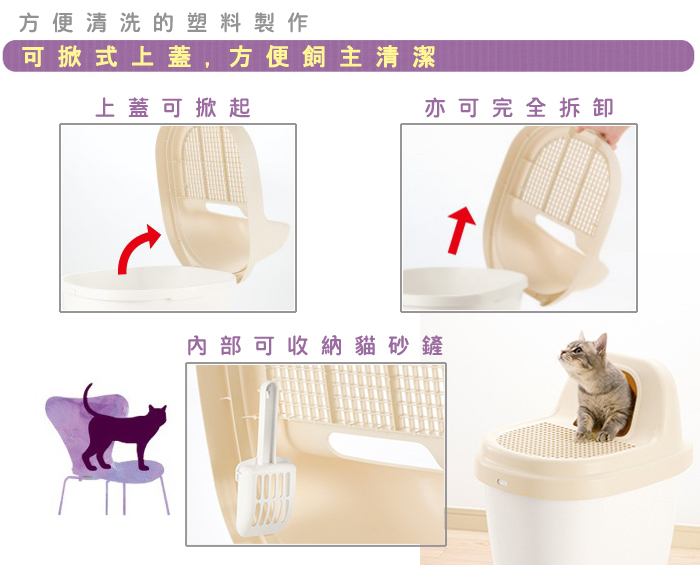 方便清洗的塑料製作

可掀式上蓋，方便飼主清潔

上蓋可掀起

亦可完全拆卸

內部可收納貓砂鏟