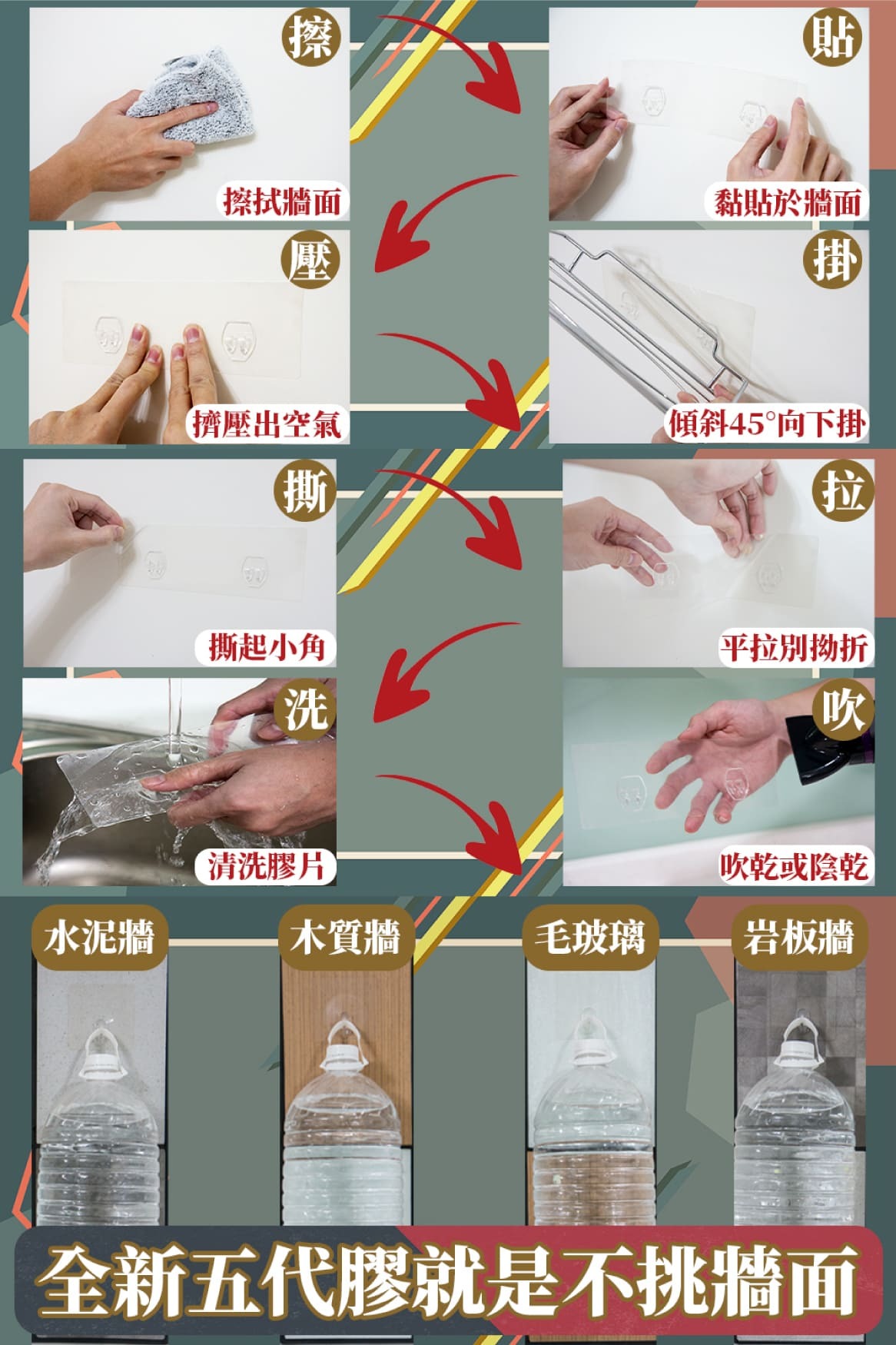 擦
擦拭牆面

貼
黏貼於牆面

壓
擠壓出空氣

掛
傾斜45°向下掛

撕
撕起小角

拉
平拉別拗折

洗
清洗膠片

吹
吹乾或陰乾

水泥牆

木質牆

毛玻璃

岩板牆

全新五代膠就是不挑牆面