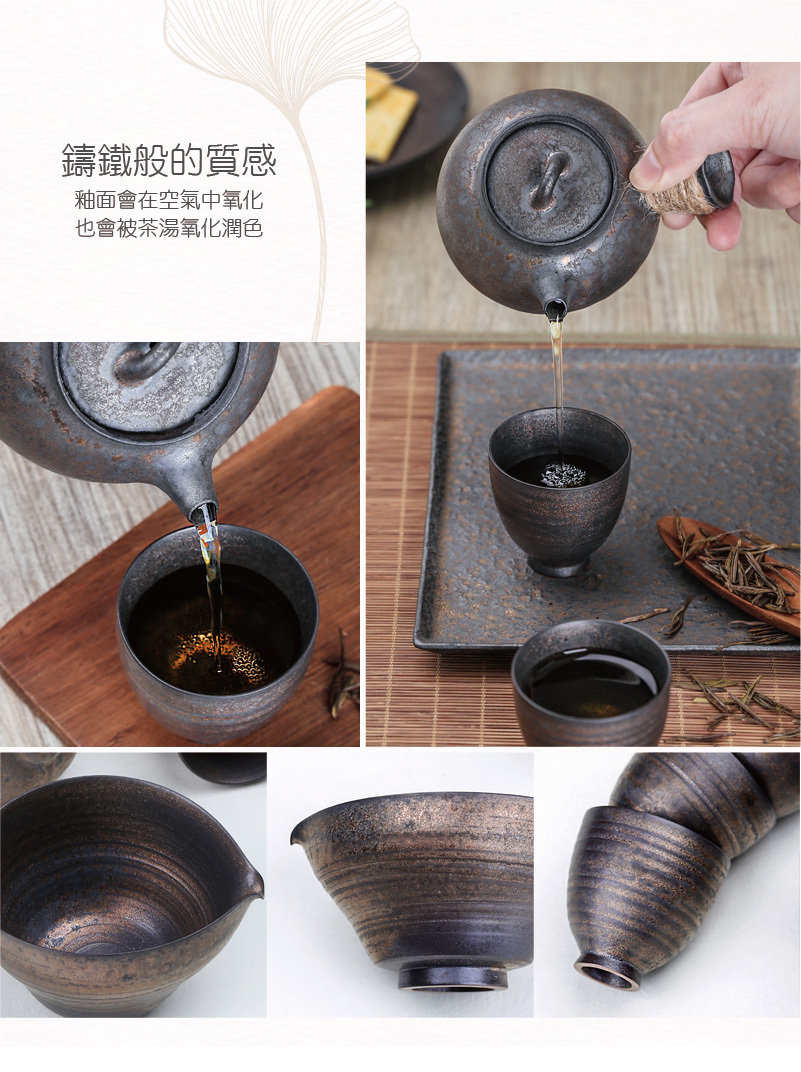 鑄鐵般的質感
釉面會在空氣中氧化
也會被茶湯氧化潤色