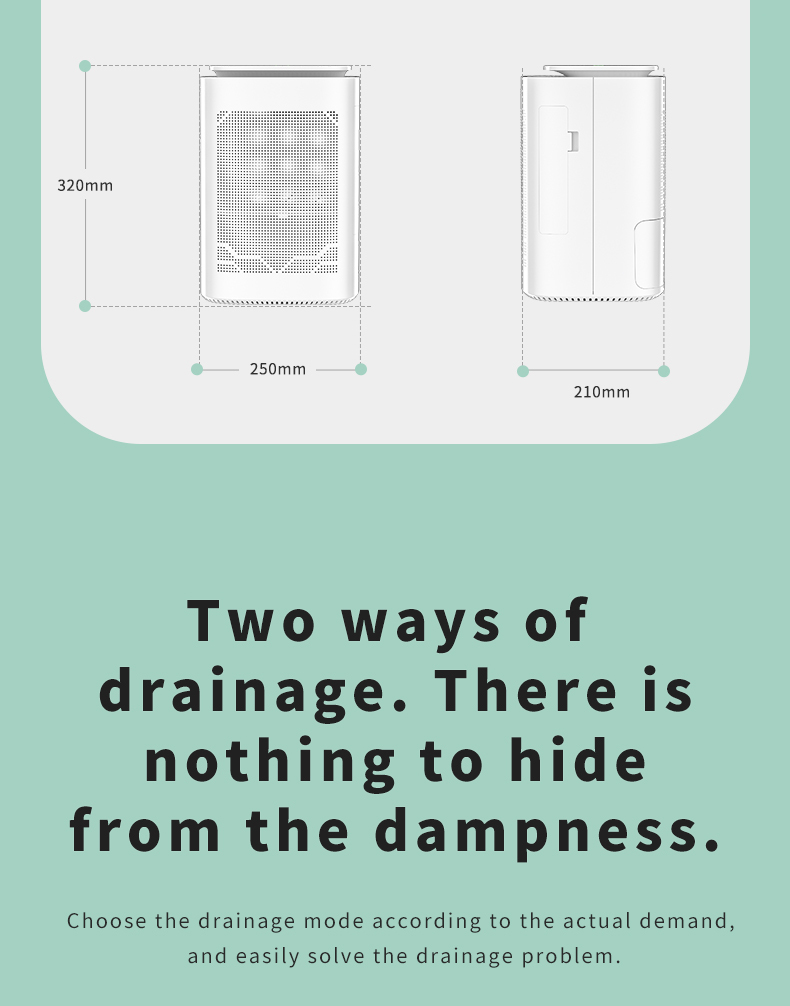 320mm

250mm

210mm

Two ways of drainage. There is nothing to hide from the dampness.

Choose the drainage mode according to the actual demand, and easily solve the drainage problem.