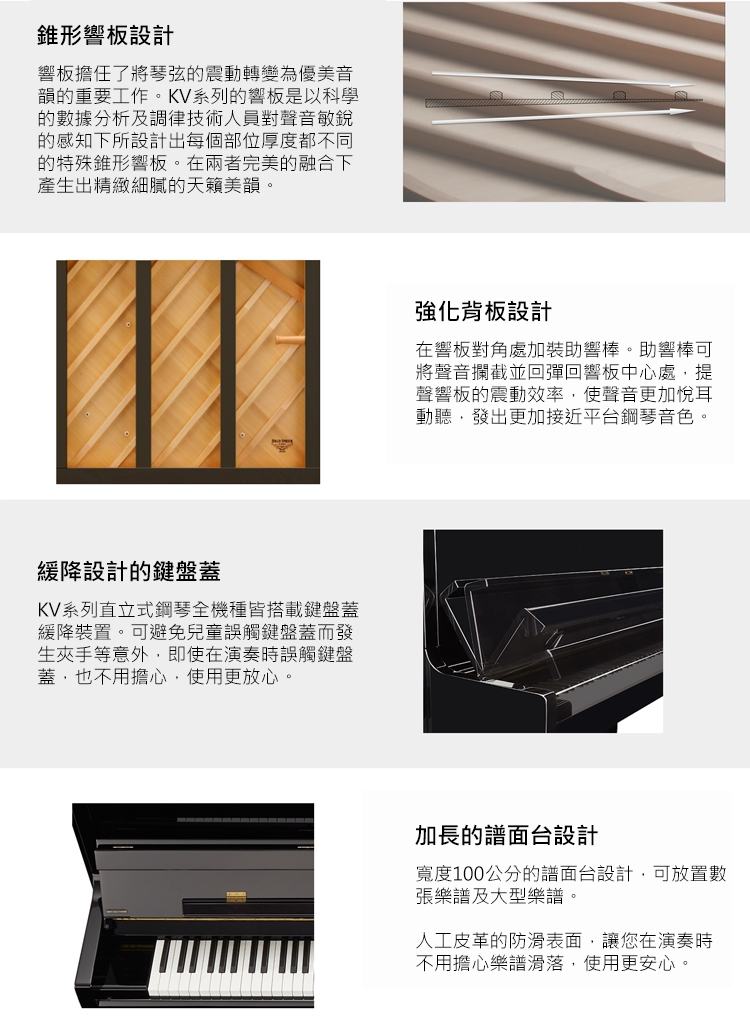 錐形響板設計

響板擔任了將琴弦的震動轉變為優美音韻的重要工作。KV系列的響板是以科學的數據分析及調律技術人員對聲音敏銳的感知下所設計出每個部位厚度都不同的特殊錐形響板。在兩者完美的融合下產生出精緻細膩的天籟美韻。

強化背板設計

在響板對角處加裝助響棒。助響棒可將聲音攔截並回彈回響板中心處，提聲響板的震動效率，使聲音更加悅耳動聽，發出更加接近平台鋼琴音色。

緩降設計的鍵盤蓋

KV系列直立式鋼琴全機種皆搭載鍵盤蓋緩降裝置。可避免兒童誤觸鍵盤蓋而發生夾手等意外，即使在演奏時誤觸鍵盤蓋，也不用擔心，使用更放心。

加長的譜面台設計

寬度100公分的譜面台設計，可放置數張樂譜及大型樂譜。

人工皮革的防滑表面，讓您在演奏時不用擔心樂譜滑落，使用更安心。