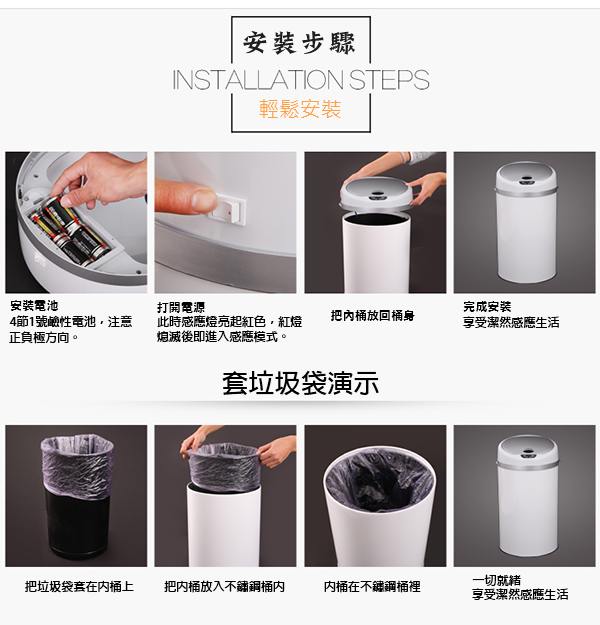 安裝步驟
INSTALLATION STEPS
輕鬆安裝

安裝電池
4節1號鹼性電池，注意正負極方向。

打開電源
此時感應燈亮起紅色，紅燈熄滅後即進入感應模式。

把內桶放回桶身

完成安裝
享受潔然感應生活

套垃圾袋演示

把垃圾袋套在內桶上

把內桶放入不鏽鋼桶內

內桶在不鏽鋼桶裡

一切就緒
享受潔然感應生活