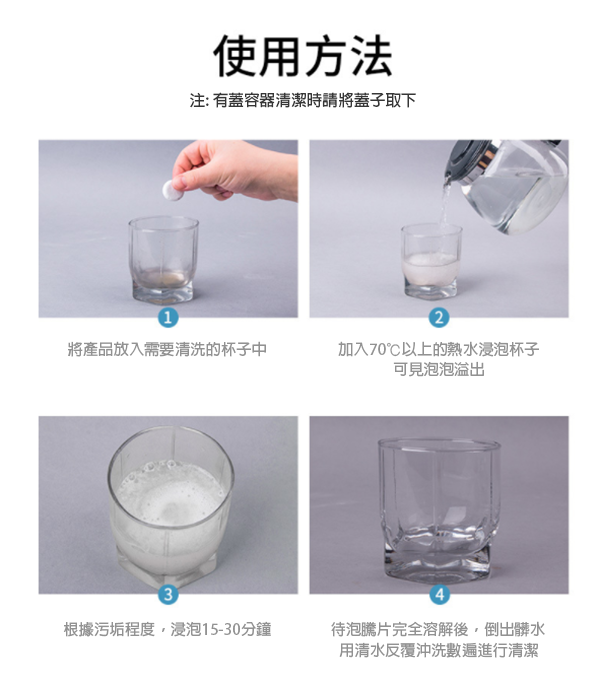 使用方法

注: 有蓋容器清潔時請將蓋子取下

1

將產品放入需要清洗的杯子中

2

加入70℃以上的熱水浸泡杯子
可見泡泡溢出

3

根據污垢程度，浸泡15-30分鐘

4

待泡騰片完全溶解後，倒出髒水
用清水反覆沖洗數遍進行清潔