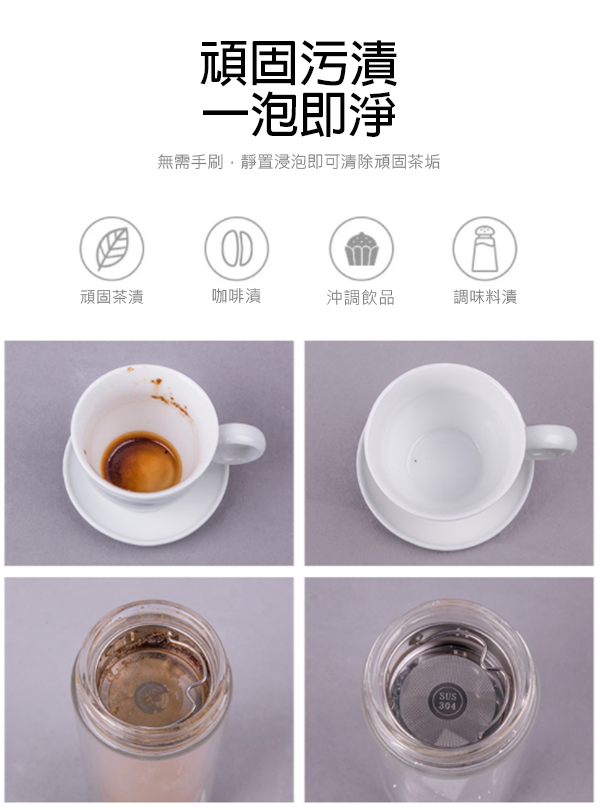 頑固污漬
一泡即淨

無需手刷，靜置浸泡即可清除頑固茶垢

頑固茶漬

咖啡漬

沖調飲品

調味料漬

SUS
304