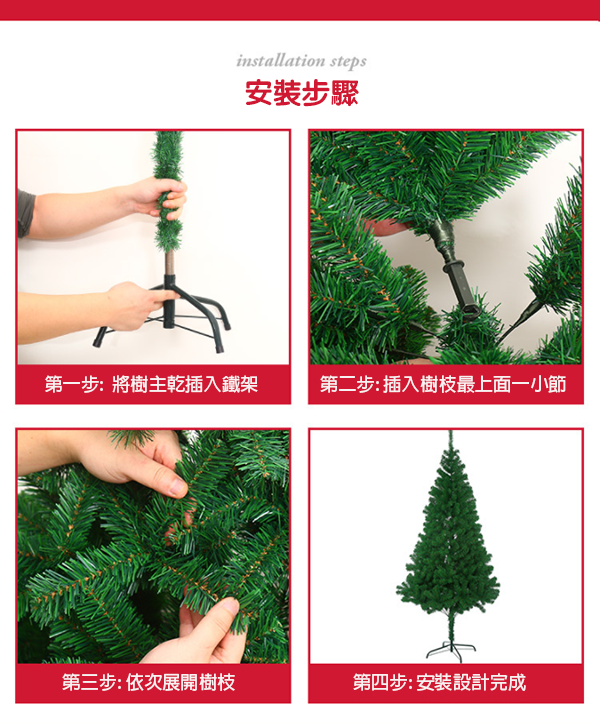 installation steps
安裝步驟

第一步: 將樹主乾插入鐵架

第二步: 插入樹枝最上面一小節

第三步: 依次展開樹枝

第四步: 安裝設計完成