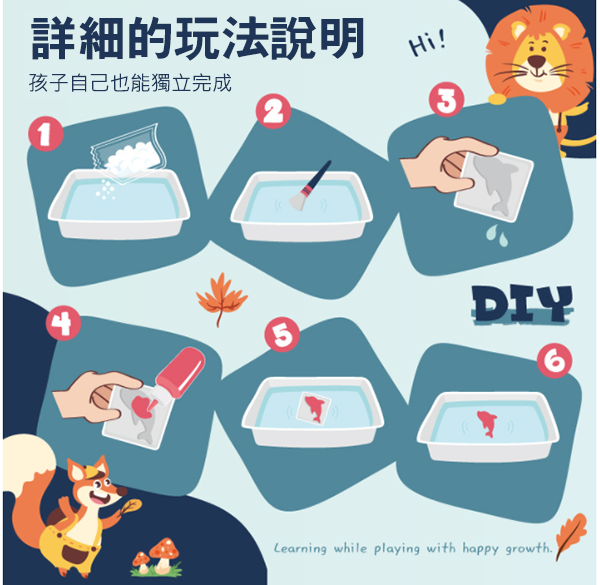 詳細的玩法說明

孩子自己也能獨立完成

Hi!

1

2

3

DIY

4

5

6

Learning while playing with happy growth.