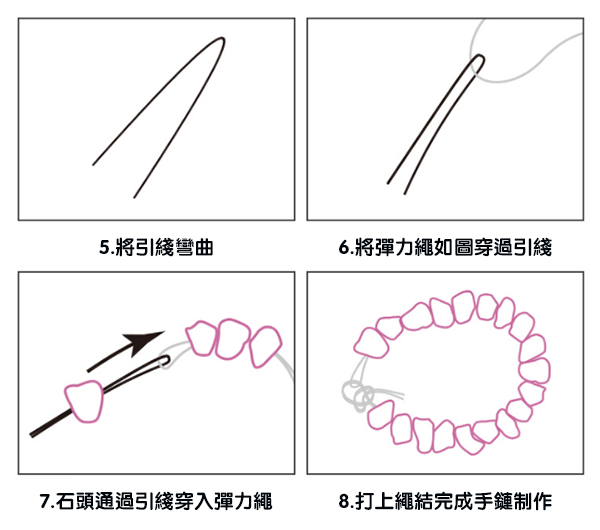 5.將引綫彎曲

6.將彈力繩如圖穿過引綫

7.石頭通過引綫穿入彈力繩

8.打上繩結完成手鏈制作