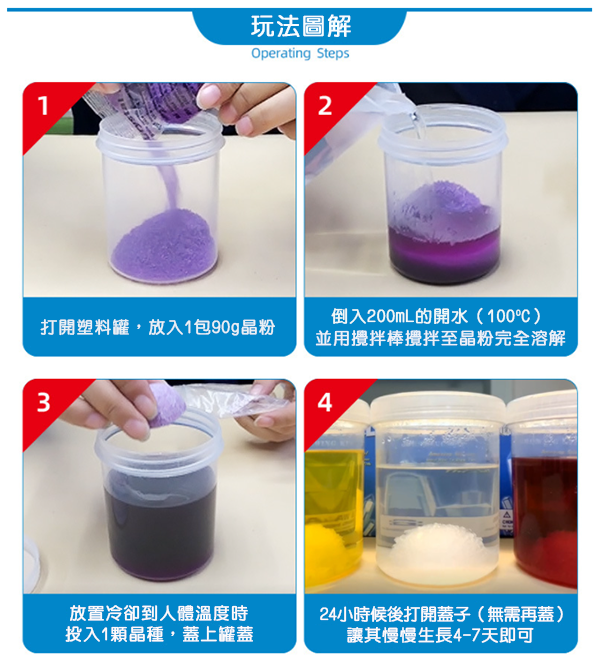 玩法圖解
Operating Steps

1

打開塑料罐，放入1包90g晶粉

2

倒入200mL的開水（100℃）
並用攪拌棒攪拌至晶粉完全溶解

3

放置冷卻到人體溫度時
投入1顆晶種，蓋上罐蓋

4

24小時候後打開蓋子（無需再蓋）
讓其慢慢生長4-7天即可