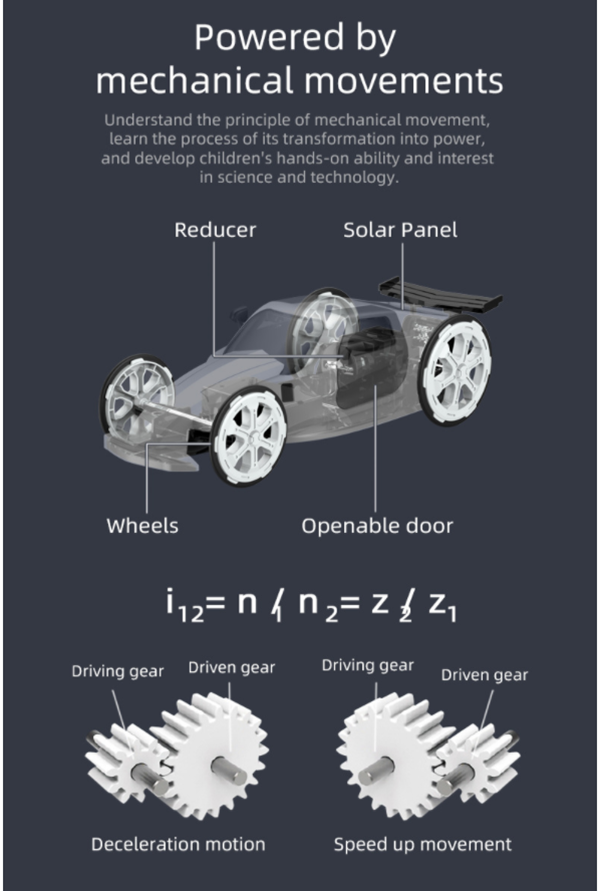 Powered by mechanical movements

Understand the principle of mechanical movement, learn the process of its transformation into power, and develop children's hands-on ability and interest in science and technology.

Reducer

Solar Panel

Wheels

Openable door

$i_{12} = n_1 / n_2 = z_2 / z_1$

Driving gear

Driven gear

Driving gear

Driven gear

Deceleration motion

Speed up movement