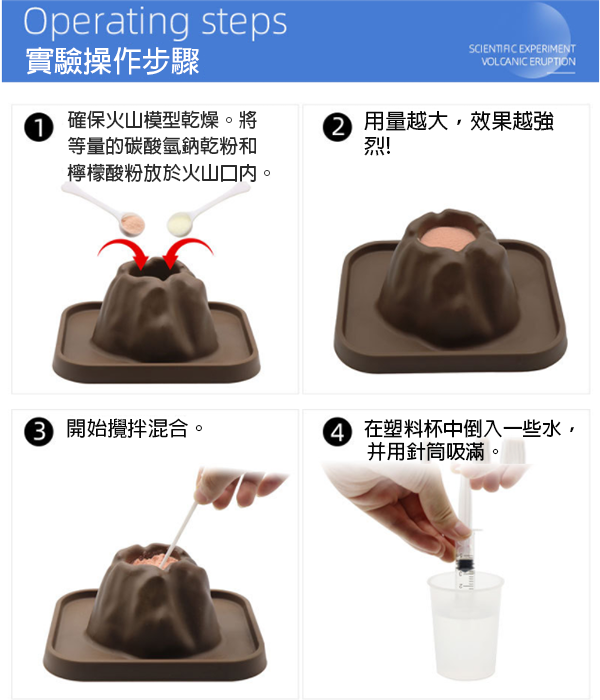 Operating steps
實驗操作步驟

SCIENTIFIC EXPERIMENT
VOLCANIC ERUPTION

1 確保火山模型乾燥。將等量的碳酸氫鈉乾粉和檸檬酸粉放於火山口內。

2 用量越大，效果越強烈!

3 開始攪拌混合。

4 在塑料杯中倒入一些水，并用針筒吸滿。