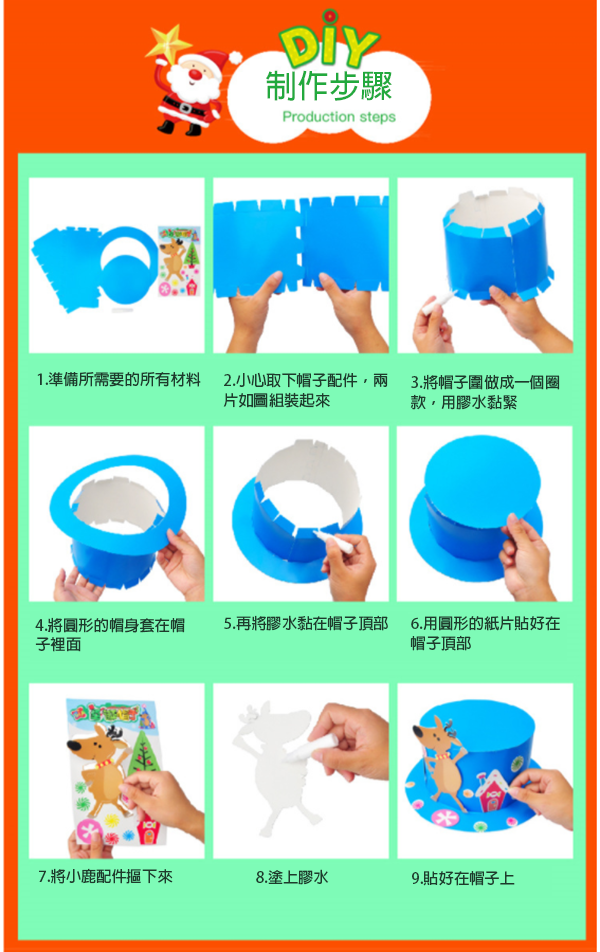 DIY
制作步驟
Production steps

1.準備所需要的所有材料

2.小心取下帽子配件，兩片如圖組裝起來

3.將帽子圍做成一個圈款，用膠水黏緊

4.將圓形的帽身套在帽子裡面

5.再將膠水黏在帽子頂部

6.用圓形的紙片貼好在帽子頂部

7.將小鹿配件摳下來

8.塗上膠水

9.貼好在帽子上