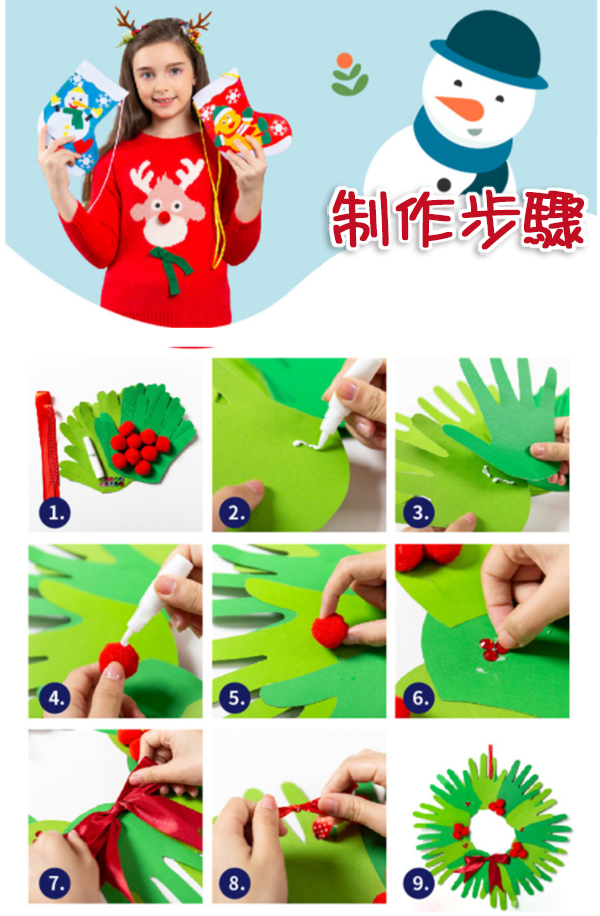 制作步骤

1.

2.

3.

4.

5.

6.

7.

8.

9.