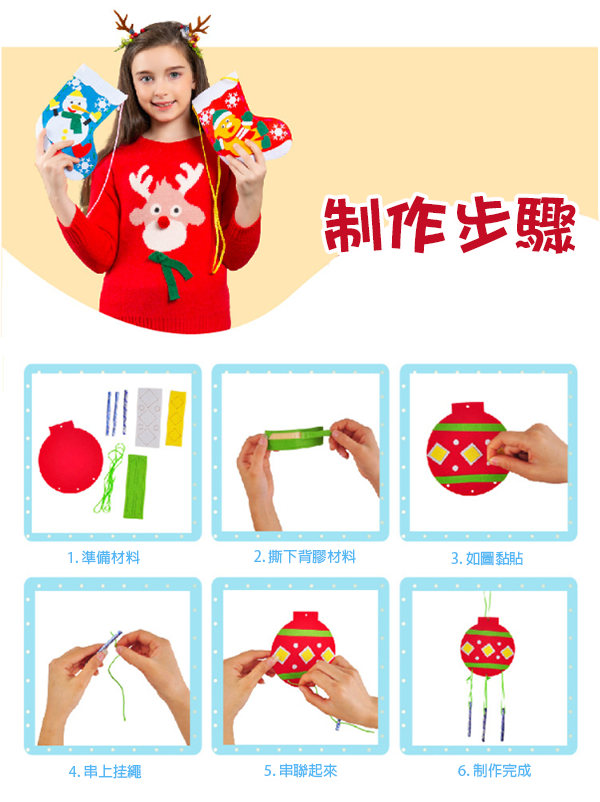 制作步驟

1. 準備材料

2. 撕下背膠材料

3. 如圖黏貼

4. 串上挂繩

5. 串聯起來

6. 制作完成