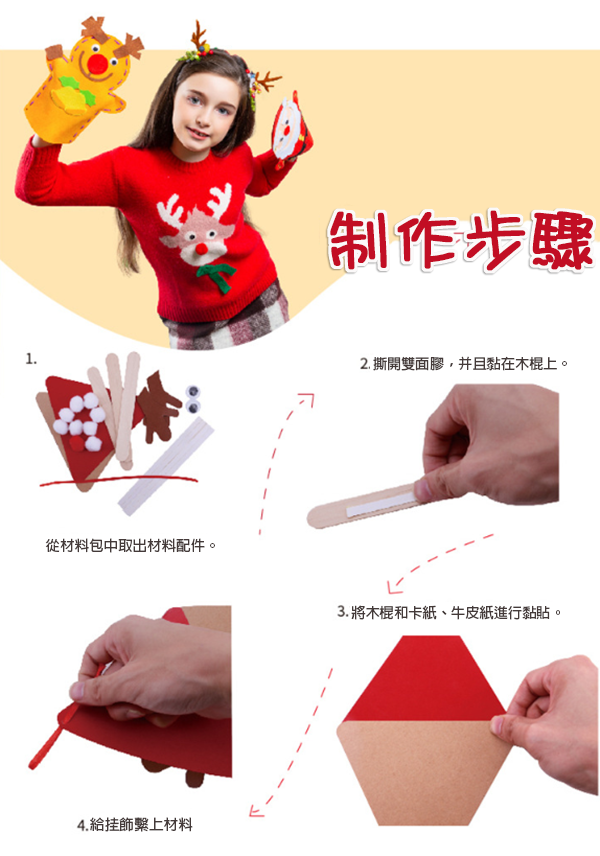 制作步驟

1.

從材料包中取出材料配件。

2. 撕開雙面膠，并且黏在木棍上。

3. 將木棍和卡紙、牛皮紙進行黏貼。

4. 給挂飾繫上材料