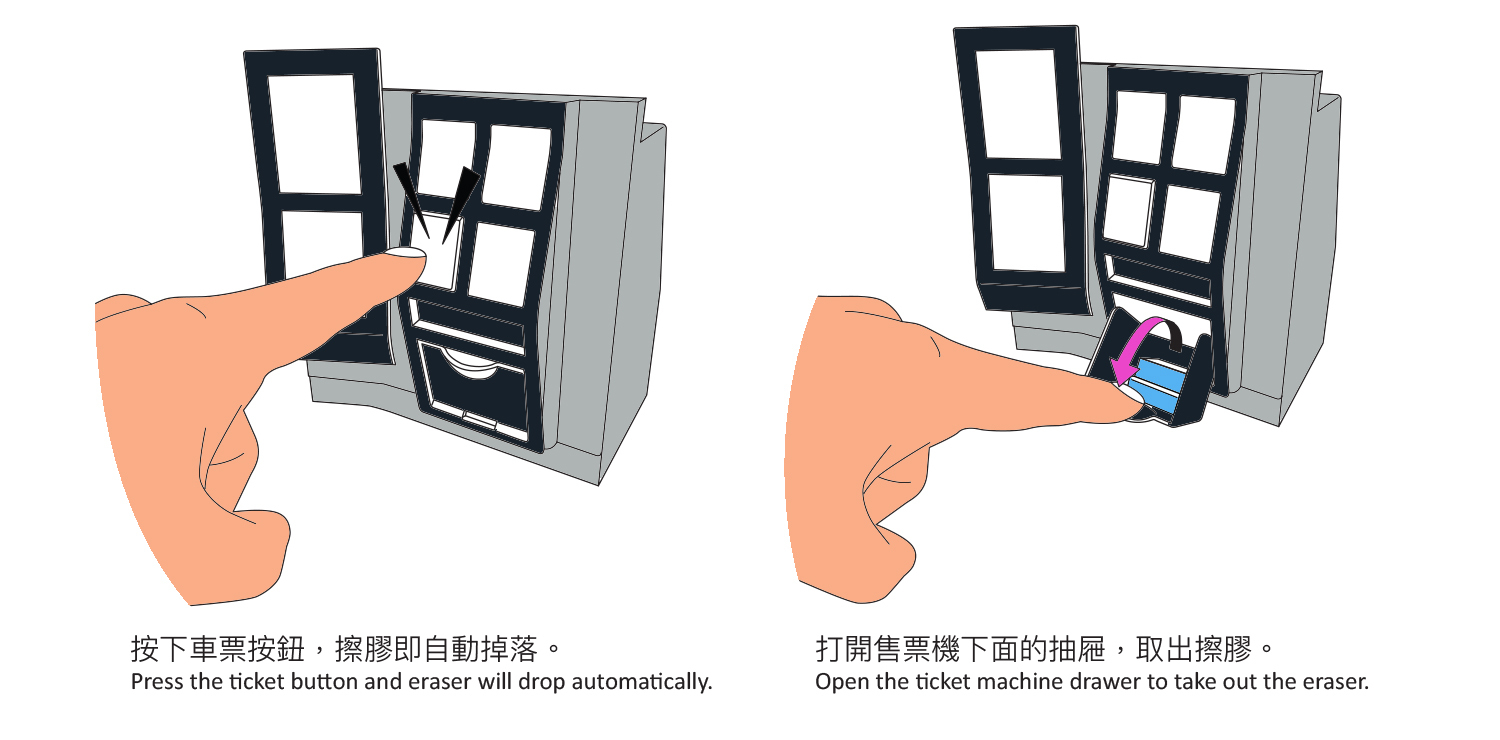 按下車票按鈕，擦膠即自動掉落。
Press the ticket button and eraser will drop automatically.

打開售票機下面的抽屜，取出擦膠。
Open the ticket machine drawer to take out the eraser.