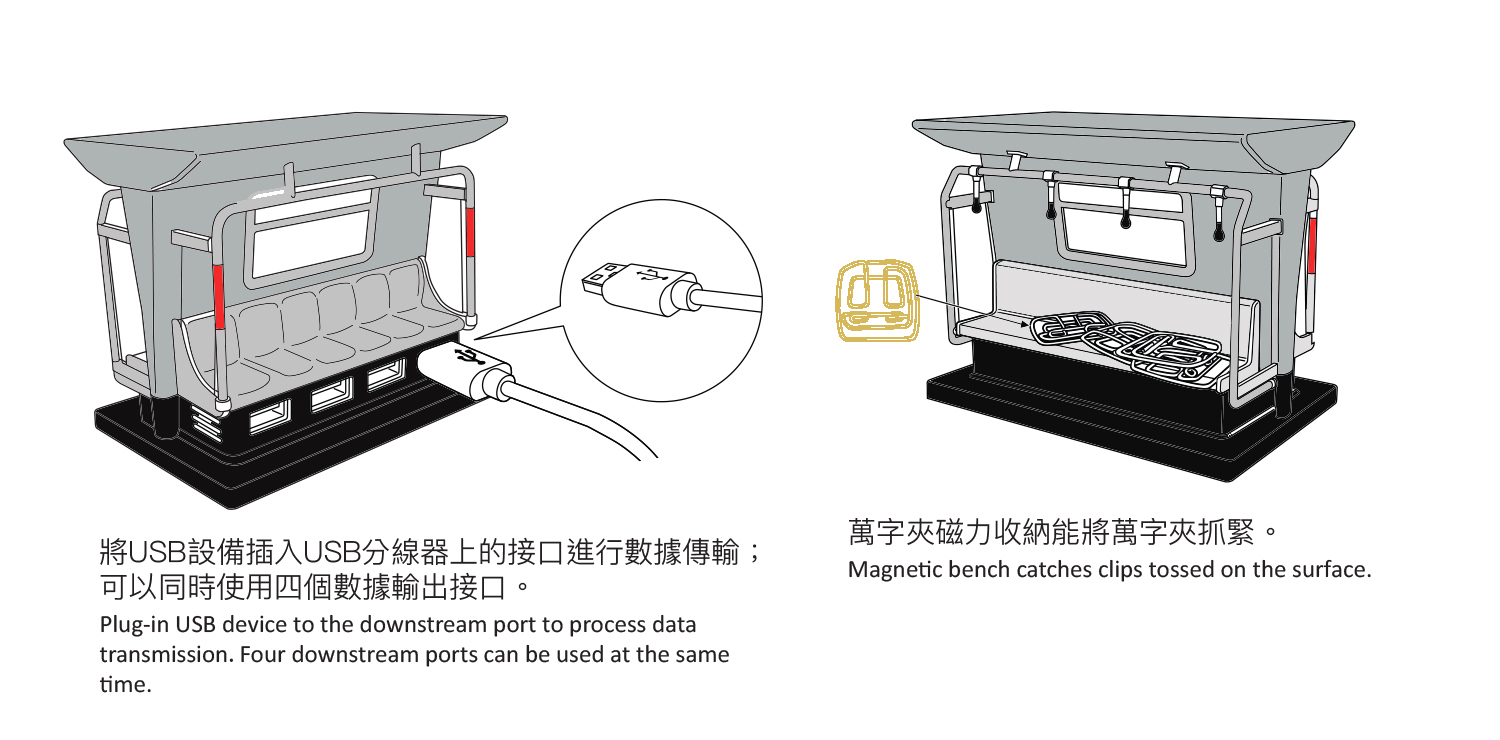 將USB設備插入USB分線器上的接口進行數據傳輸；可以同時使用四個數據輸出接口。

Plug-in USB device to the downstream port to process data transmission. Four downstream ports can be used at the same time.

萬字夾磁力收納能將萬字夾抓緊。

Magnetic bench catches clips tossed on the surface.