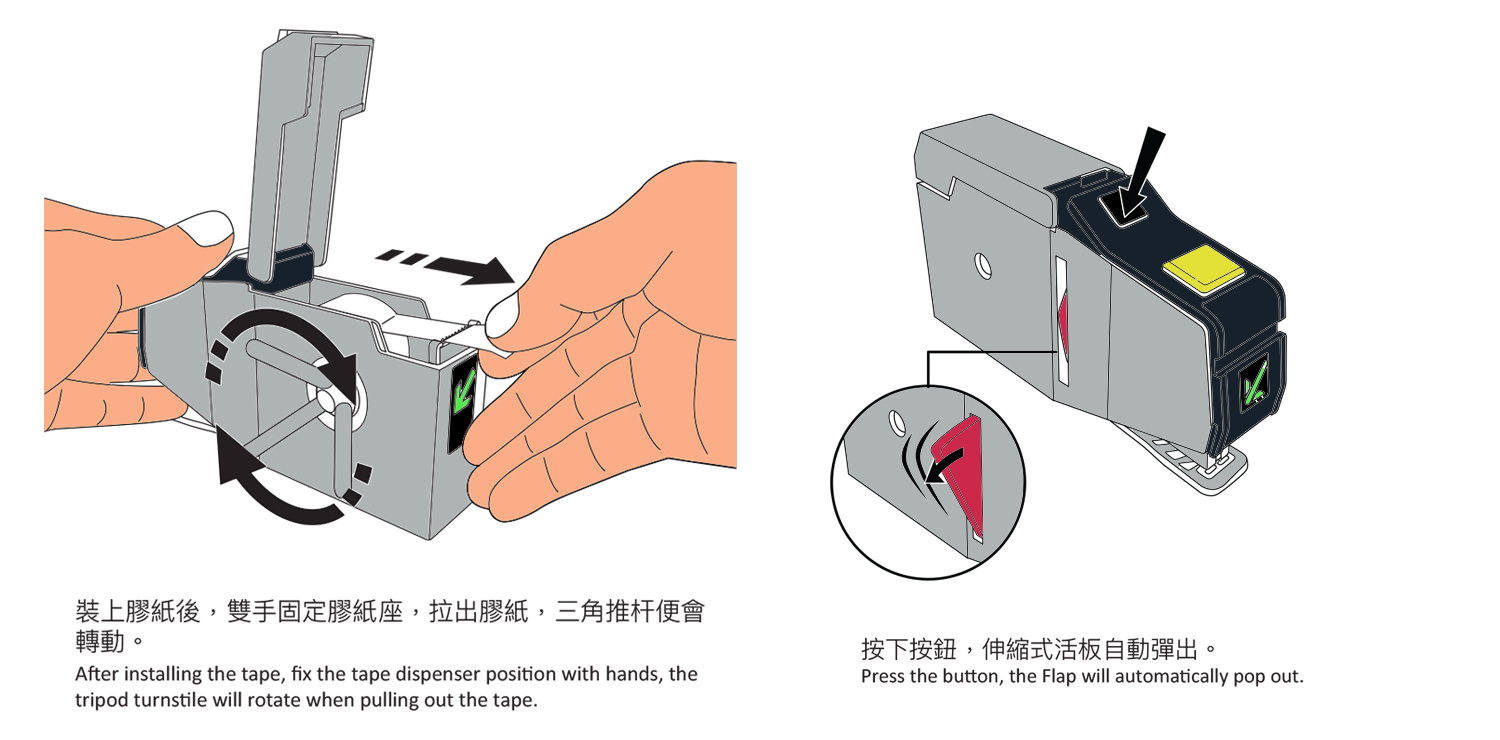 裝上膠紙後，雙手固定膠紙座，拉出膠紙，三角推杆便會轉動。
After installing the tape, fix the tape dispenser position with hands, the tripod turnstile will rotate when pulling out the tape.

按下按鈕，伸縮式活板自動彈出。
Press the button, the Flap will automatically pop out.