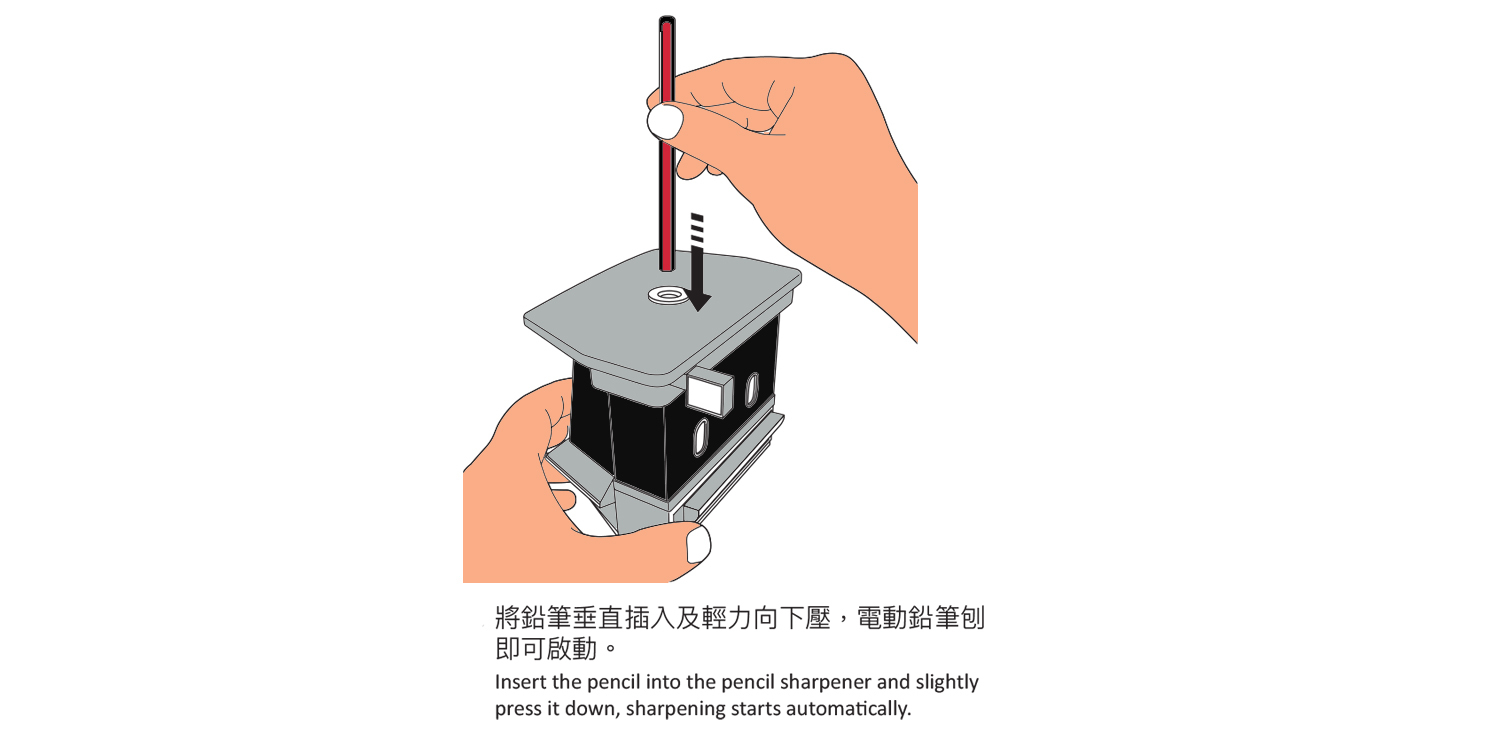 將鉛筆垂直插入及輕力向下壓，電動鉛筆刨即可啟動。

Insert the pencil into the pencil sharpener and slightly press it down, sharpening starts automatically.