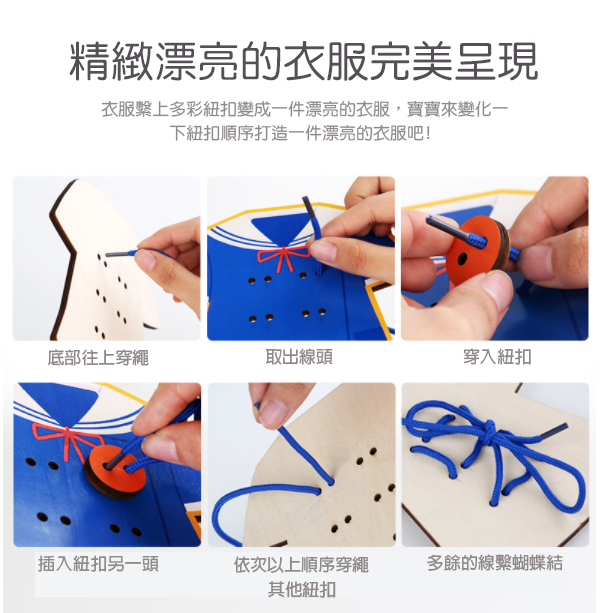 精緻漂亮的衣服完美呈現

衣服繫上多彩紐扣變成一件漂亮的衣服，寶寶來變化一下紐扣順序打造一件漂亮的衣服吧！

底部往上穿繩

取出線頭

穿入紐扣

插入紐扣另一頭

依次以上順序穿繩其他紐扣

多餘的線繫蝴蝶結