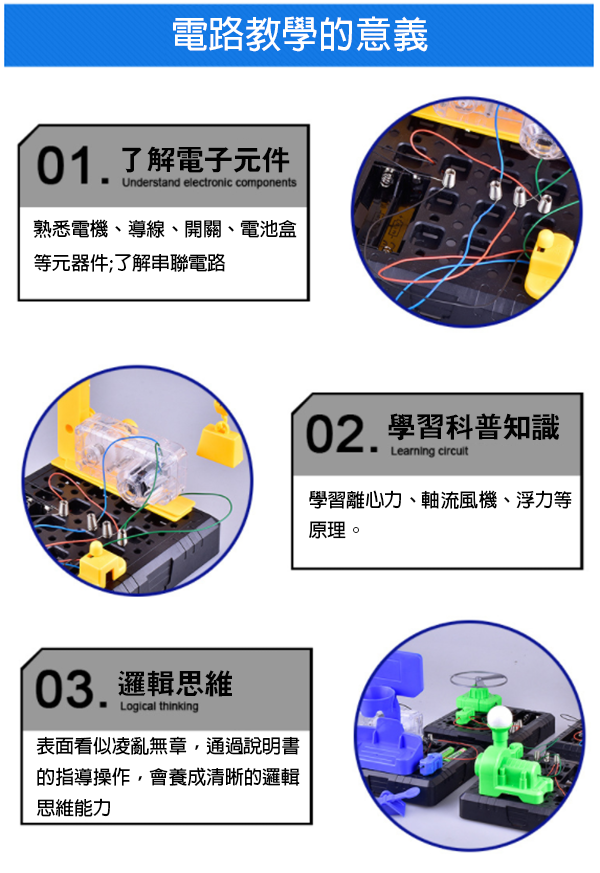 電路教學的意義

01. 了解電子元件
Understand electronic components

熟悉電機、導線、開關、電池盒等元器件;了解串聯電路

02. 學習科普知識
Learning circuit

學習離心力、軸流風機、浮力等原理。

03. 邏輯思維
Logical thinking

表面看似凌亂無章，通過說明書的指導操作，會養成清晰的邏輯思維能力