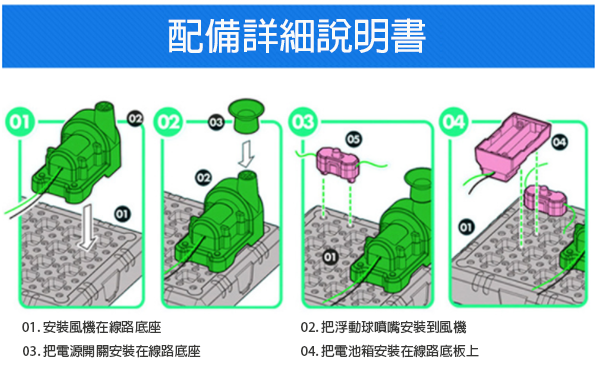 配備詳細說明書

01 02 01

02 03 02

03 05 01

04 04 01

01. 安裝風機在線路底座

02. 把浮動球噴嘴安裝到風機

03. 把電源開關安裝在線路底座

04. 把電池箱安裝在線路底板上