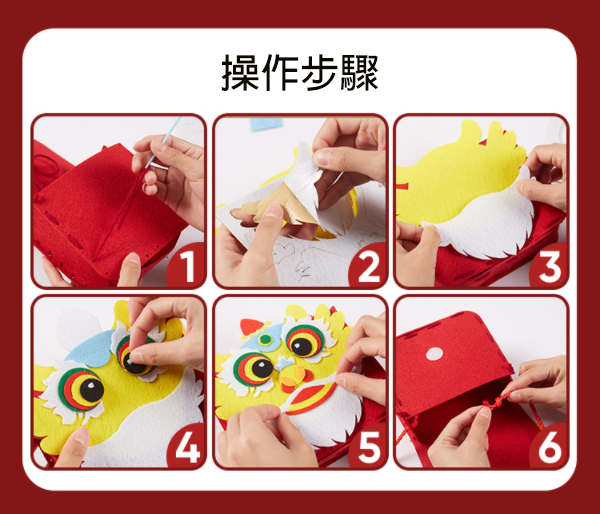 操作步驟

1

2

3

4

5

6