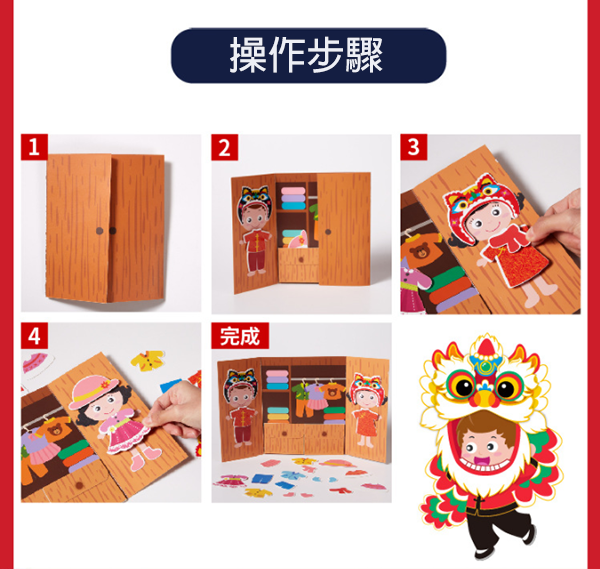 操作步驟

1

2

3

4

完成