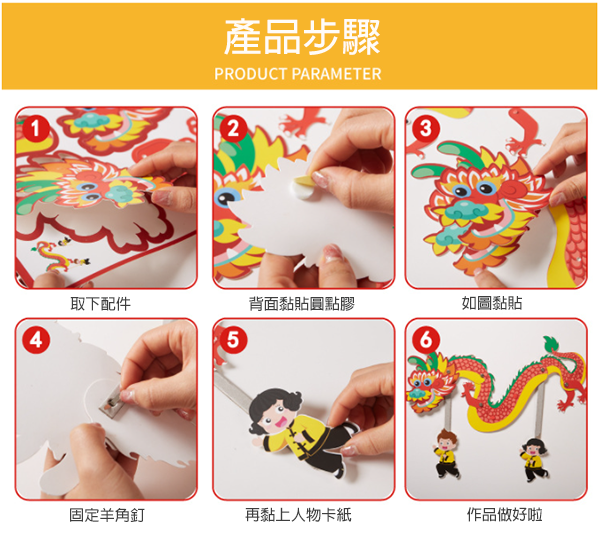 產品步驟
PRODUCT PARAMETER

1
取下配件

2
背面黏貼圓點膠

3
如圖黏貼

4
固定羊角釘

5
再黏上人物卡紙

6
作品做好啦