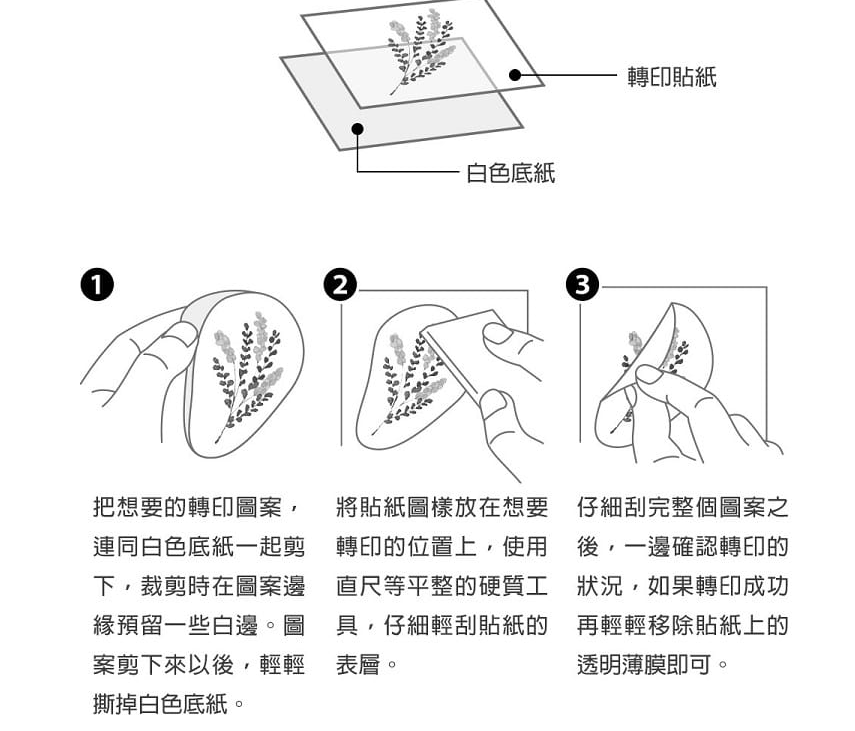 轉印貼紙

白色底紙

1

把想要的轉印圖案，連同白色底紙一起剪下，裁剪時在圖案邊緣預留一些白邊。圖案剪下來以後，輕輕撕掉白色底紙。

2

將貼紙圖樣放在想要轉印的位置上，使用直尺等平整的硬質工具，仔細輕刮貼紙的表層。

3

仔細刮完整個圖案之後，一邊確認轉印的狀況，如果轉印成功再輕輕移除貼紙上的透明薄膜即可。