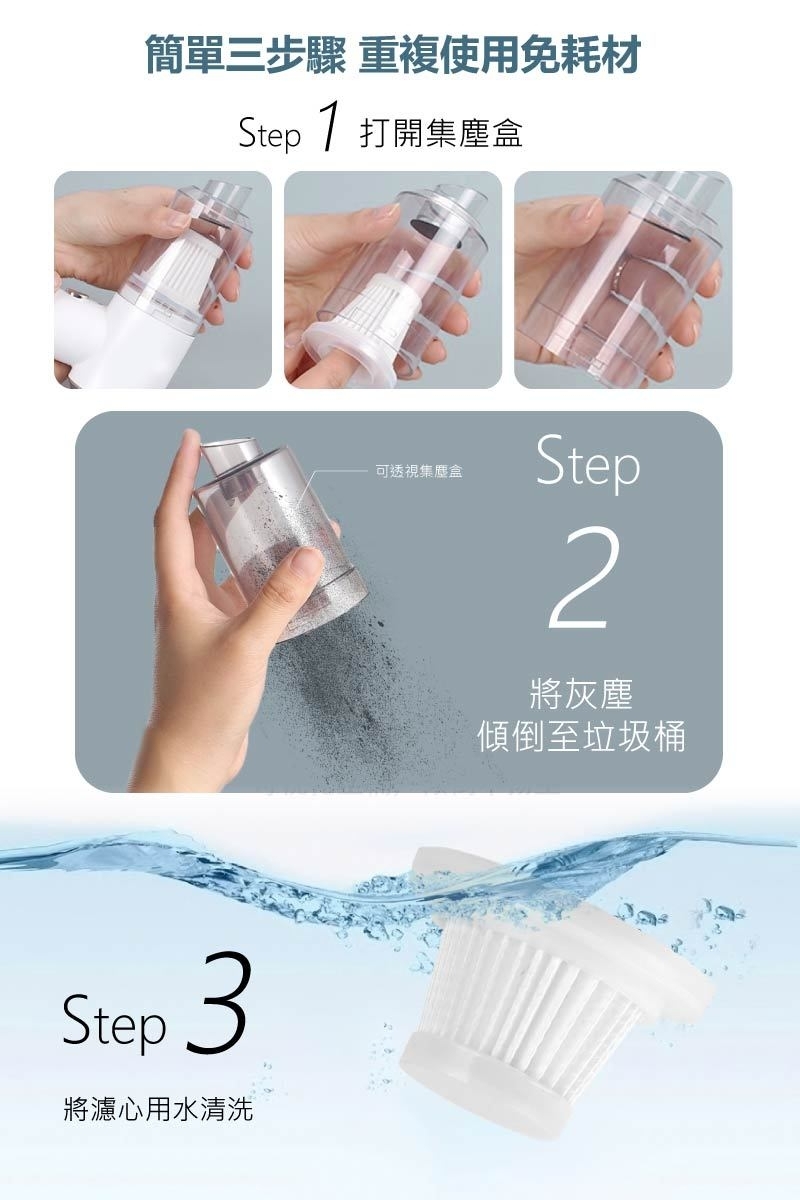 簡單三步驟 重複使用免耗材

Step 1 打開集塵盒

可透視集塵盒

Step 2

將灰塵
傾倒至垃圾桶

Step 3

將濾心用水清洗