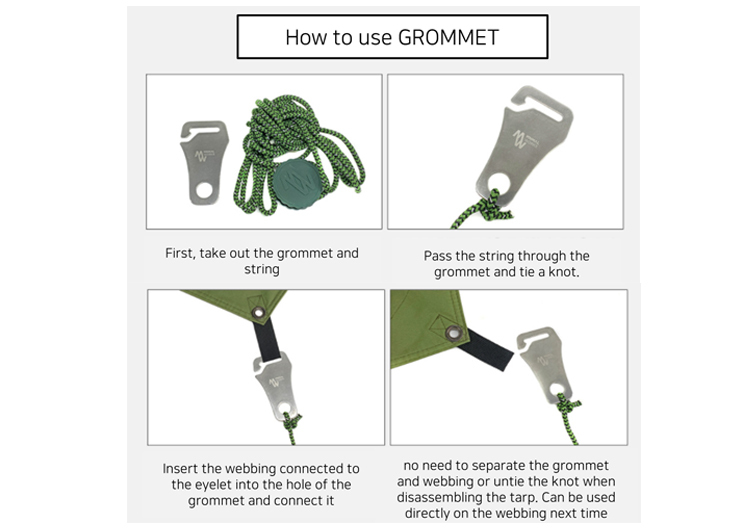 How to use GROMMET

First, take out the grommet and string

Pass the string through the grommet and tie a knot.

Insert the webbing connected to the eyelet into the hole of the grommet and connect it

no need to separate the grommet and webbing or untie the knot when disassembling the tarp. Can be used directly on the webbing next time